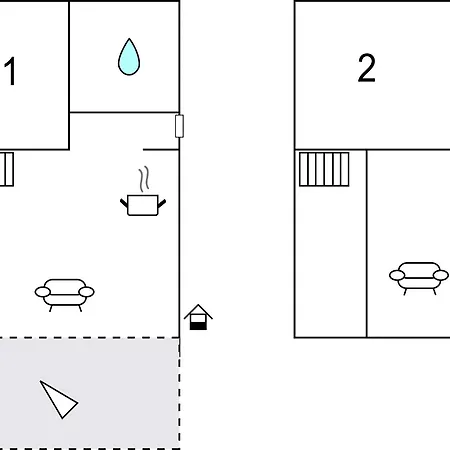 1

2